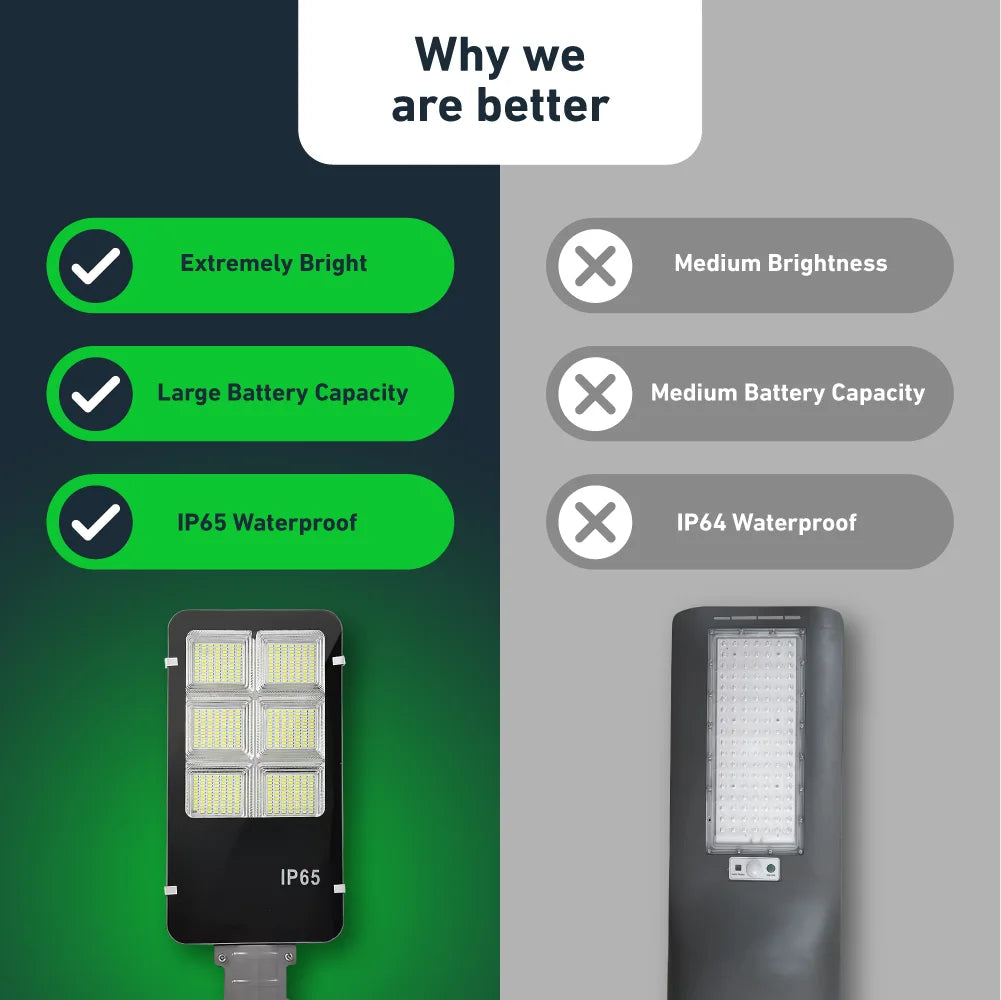 Why we are better

Extremely Bright

Large Battery Capacity

IP65 Waterproof

IP65

Medium Brightness

Medium Battery Capacity

IP64 Waterproof