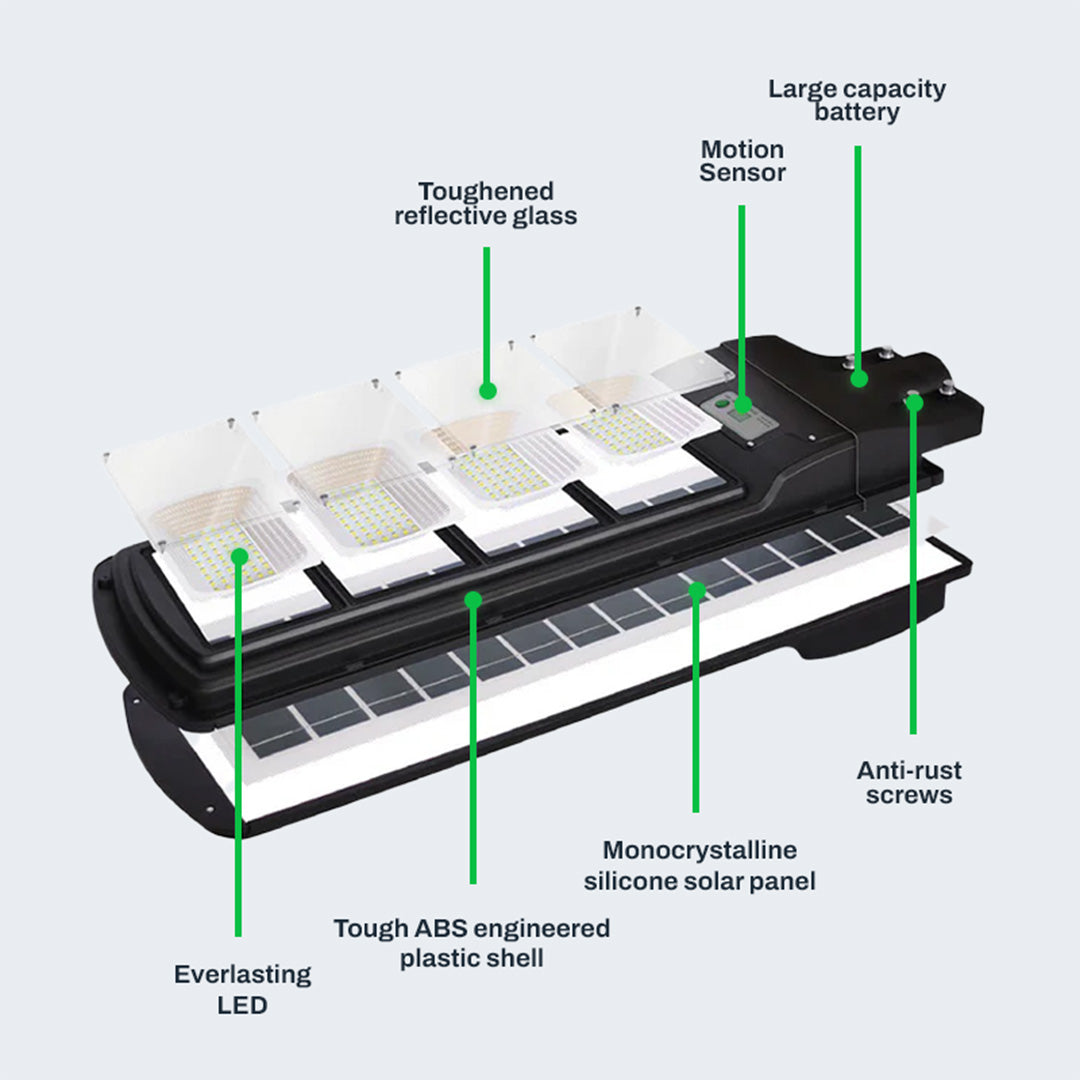 Large capacity battery

Motion Sensor

Toughened reflective glass

Anti-rust screws

Monocrystalline silicone solar panel

Tough ABS engineered plastic shell

Everlasting LED