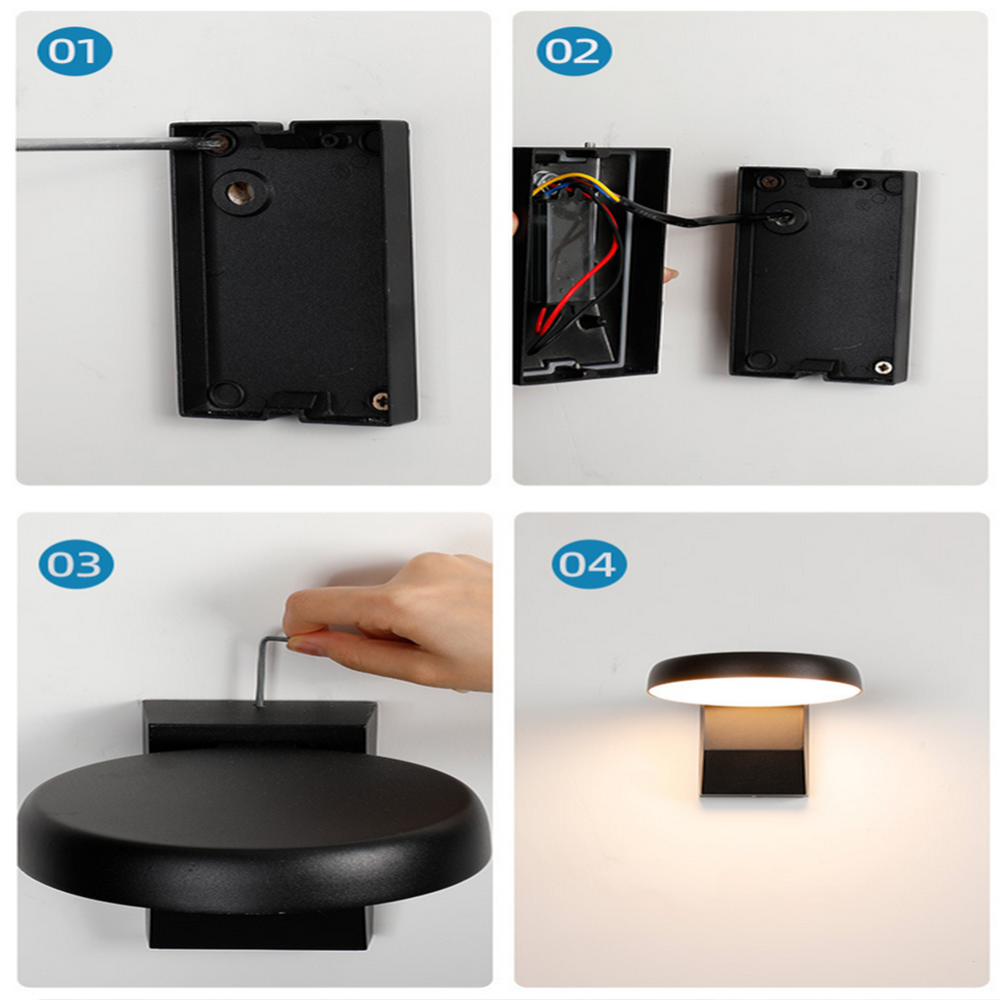 01

02

03

04