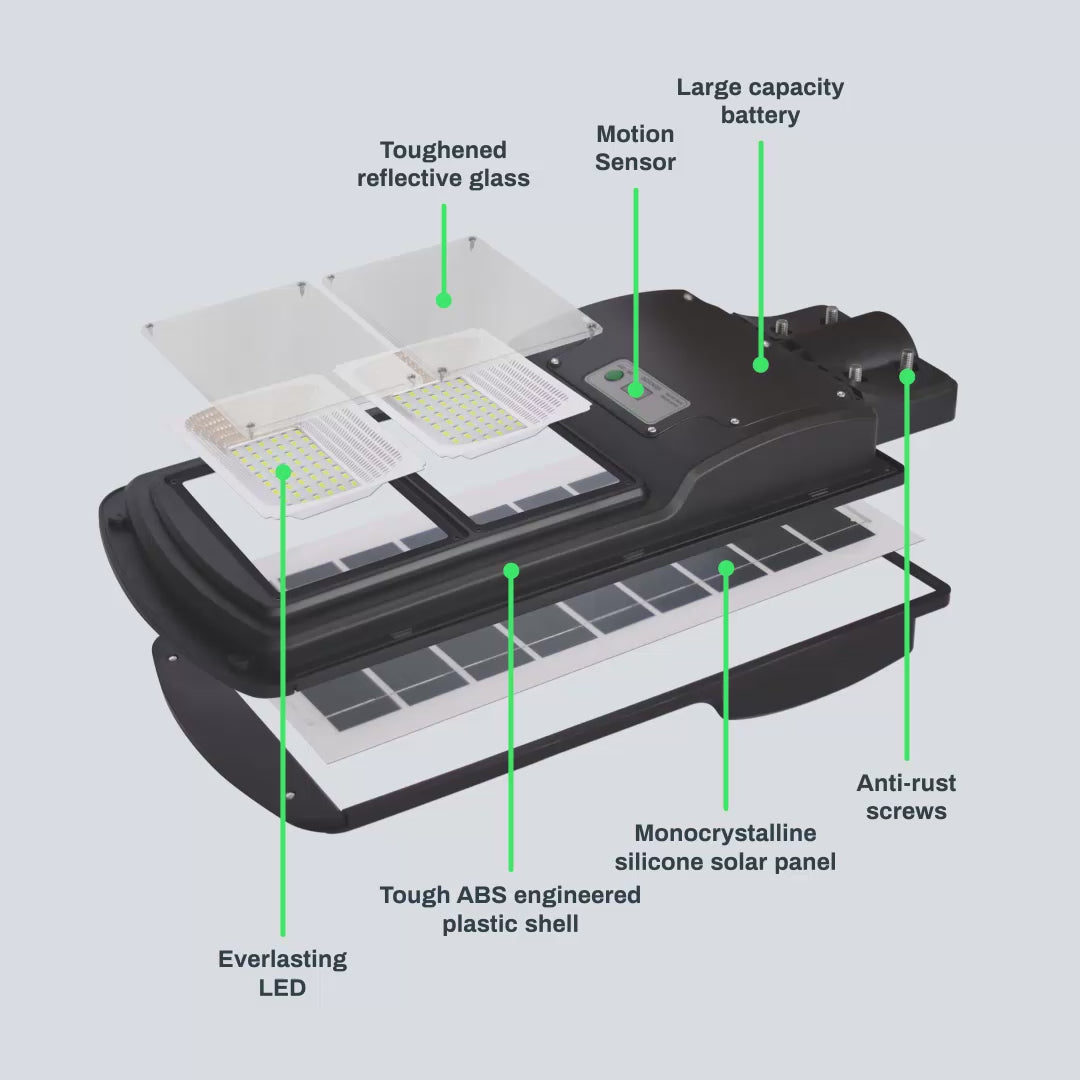 Large capacity battery

Motion Sensor

Toughened reflective glass

Anti-rust screws

Monocrystalline silicone solar panel

Tough ABS engineered plastic shell

Everlasting LED